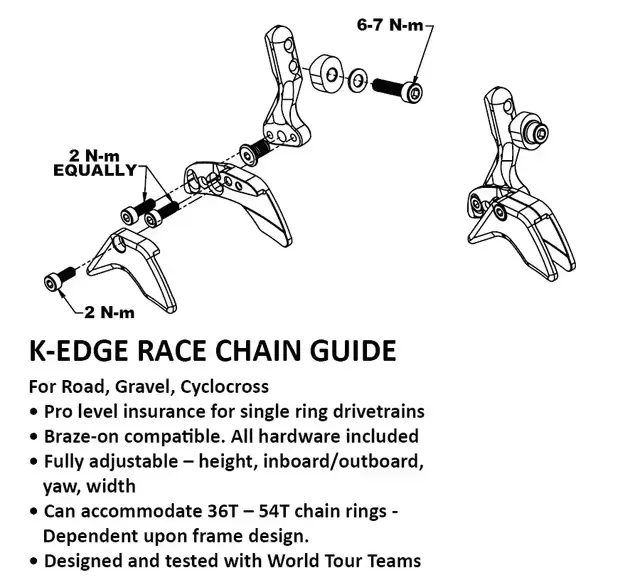 6-7 N-m

2 N-m
EQUALLY

2 N-m

K-EDGE RACE CHAIN GUIDE

For Road, Gravel, Cyclocross
• Pro level insurance for single ring drivetrains
• Braze-on compatible. All hardware included
• Fully adjustable – height, inboard/outboard, yaw, width
• Can accommodate 36T – 54T chain rings - Dependent upon frame design.
• Designed and tested with World Tour Teams